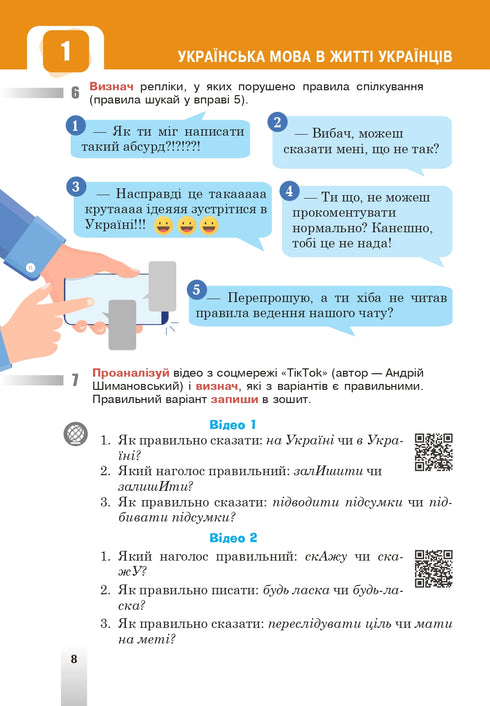 1

УКРАЇНСЬКА МОВА В ЖИТТІ УКРАЇНЦІВ

6 Визнач репліки, у яких порушено правила спілкування (правила шукай у вправі 5).

1 — Як ти міг написати такий абсурд?!?!??!

2 — Вибач, можеш сказати мені, що не так?

3 — Насправді це такааааа крутаааа ідеяяя зустрітися в Україні!!!

4 — Ти що, не можеш прокоментувати нормально? Канєшно, тобі це не нада!

5 — Перепрошую, а ти хіба не читав правила ведення нашого чату?

7 Проаналізуй відео з соцмережі «ТікТок» (автор — Андрій Шимановський) і визнач, які з варіантів є правильними. Правильний варіант запиши в зошит.

Відео 1

1. Як правильно сказати: на Україні чи в Україні?
2. Який наголос правильний: залИшити чи залишИти?
3. Як правильно сказати: підводити підсумки чи підбивати підсумки?

Відео 2

1. Який наголос правильний: скАжу чи скажУ?
2. Як правильно писати: будь ласка чи будь-ласка?
3. Як правильно сказати: переслідувати ціль чи мати на меті?

8