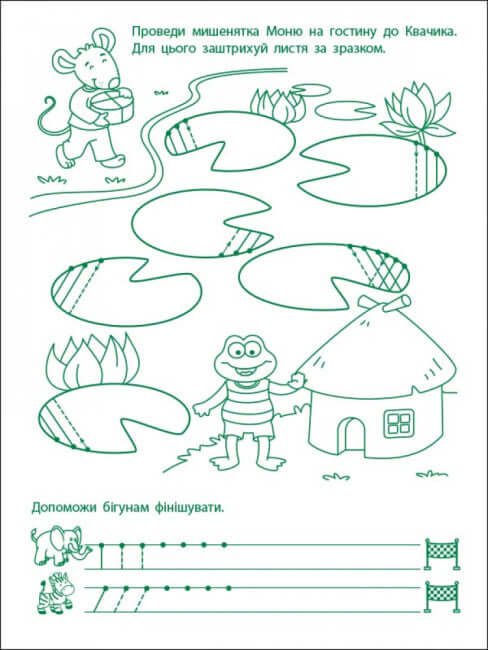 Проведи мишенятка Моню на гостину до Квачика. Для цього заштрихуй листя за зразком.

Допоможи бігунам фінішувати.