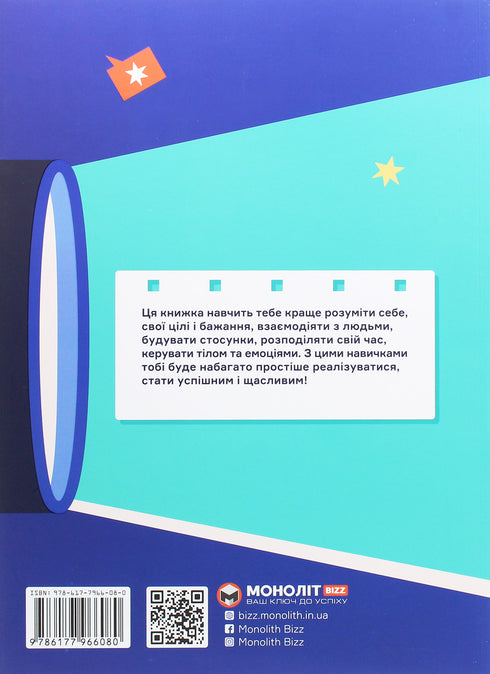 Ця книжка навчить тебе краще розуміти себе, свої цілі і бажання, взаємодіяти з людьми, будувати стосунки, розподіляти свій час, керувати тілом та емоціями. З цими навичками тобі буде набагато простіше реалізуватися, стати успішним і щасливим!

ISBN: 978-617-7966-08-0

9 786177 966080

МОНОЛІТ BIZZ
ВАШ КЛЮЧ ДО УСПІХУ

bizz.monolith.in.ua
Monolith Bizz
Monolith Bizz